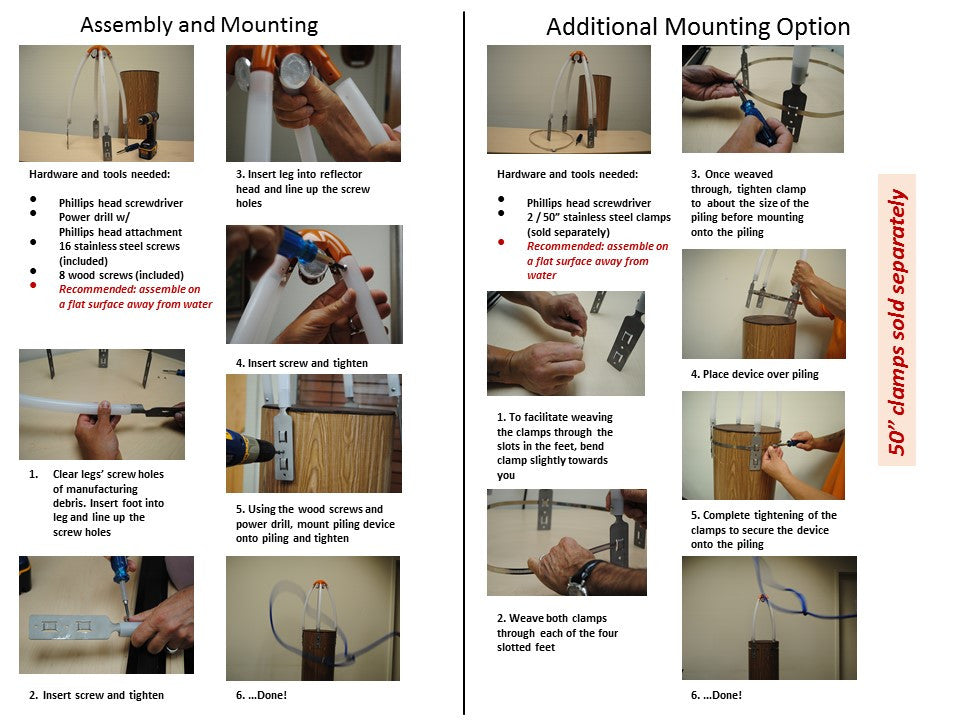 Assembly and Mounting

Hardware and tools needed:

- Phillips head screwdriver
- Power drill w/ Phillips head attachment
- 16 stainless steel screws (included)
- 8 wood screws (included)
- Recommended: assemble on a flat surface away from water

1. Clear legs' screw holes of manufacturing debris. Insert foot into leg and line up the screw holes

2. Insert screw and tighten

3. Insert leg into reflector head and line up the screw holes

4. Insert screw and tighten

5. Using the wood screws and power drill, mount piling device onto piling and tighten

6. ...Done!

Additional Mounting Option

Hardware and tools needed:

- Phillips head screwdriver
- 2 / 50" stainless steel clamps (sold separately)
- Recommended: assemble on a flat surface away from water

1. To facilitate weaving the clamps through the slots in the feet, bend clamp slightly towards you

2. Weave both clamps through each of the four slotted feet

3. Once weaved through, tighten clamp to about the size of the piling before mounting onto the piling

4. Place device over piling

5. Complete tightening of the clamps to secure the device onto the piling

6. ...Done!

50" clamps sold separately